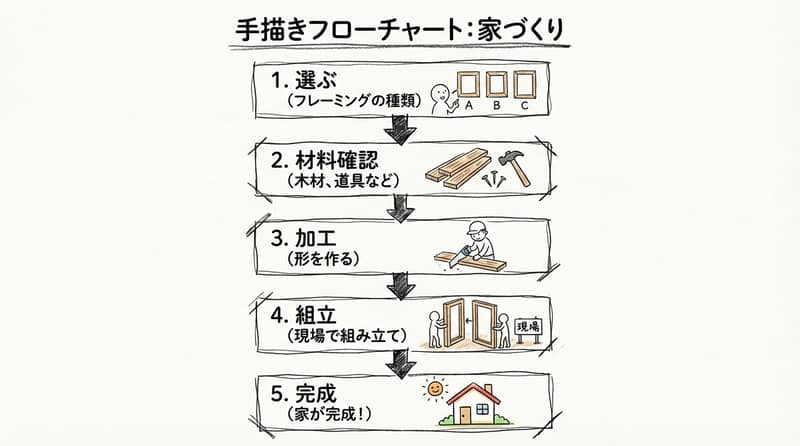 手描きフローチャート：家づくり

1. 選ぶ
（フレーミングの種類）

A B C

2. 材料確認
（木材、道具など）

3. 加工
（形を作る）

4. 組立
（現場で組み立て）

現場

5. 完成
（家が完成！）