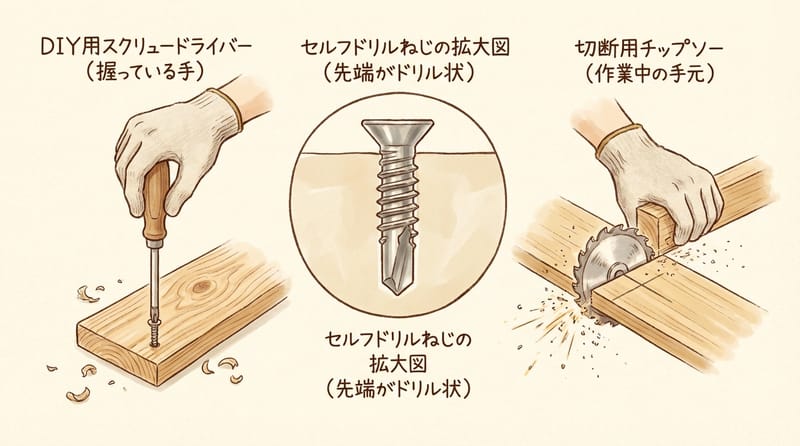 DIY用スクリュードライバー
（握っている手）

セルフドリルねじの拡大図
（先端がドリル状）

切断用チップソー
（作業中の手元）

セルフドリルねじの
拡大図
（先端がドリル状）