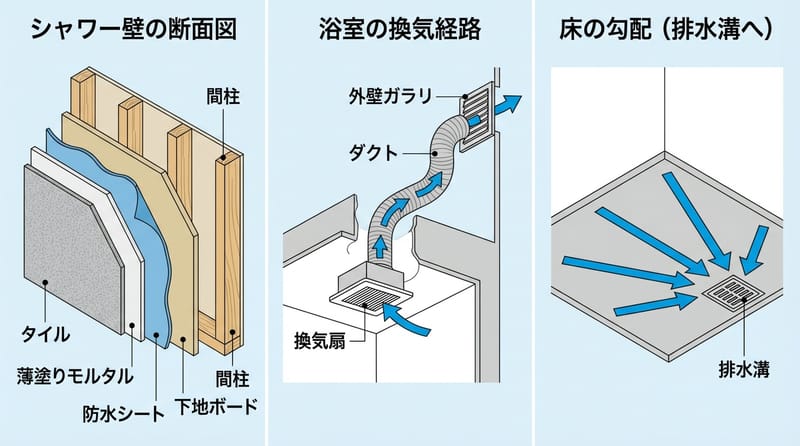 シャワー壁の断面図

間柱

タイル

薄塗りモルタル

防水シート

下地ボード

間柱

浴室の換気経路

外壁ガラリ

ダクト

換気扇

床の勾配（排水溝へ）

排水溝